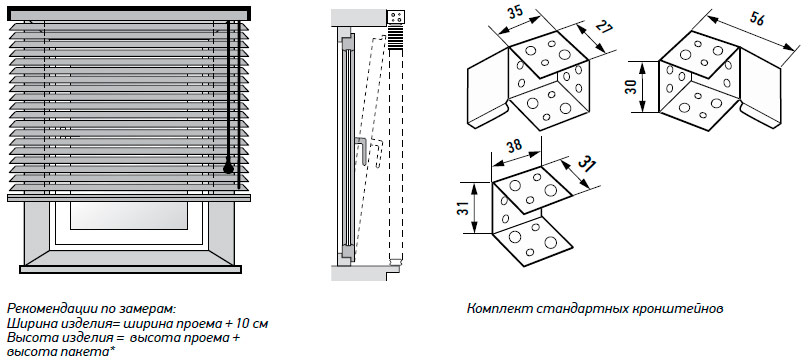 35
27
56
30
38
31
31

Рекомендации по замерам:
Ширина изделия= ширина проема + 10 см
Высота изделия = высота проема + высота пакета*

Комплект стандартных кронштейнов